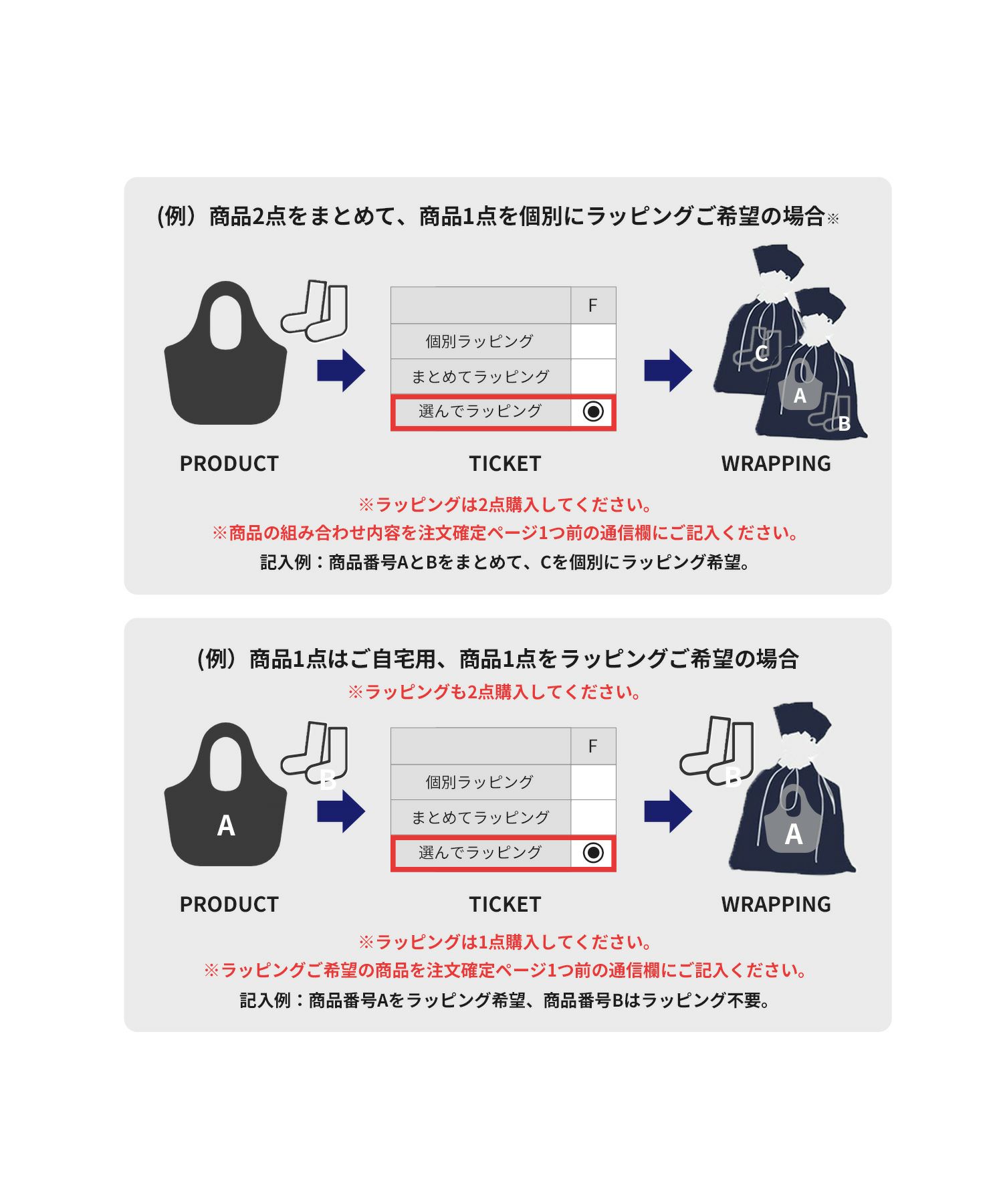 (例）商品2点をまとめて、商品1点を個別にラッピングご希望の場合※

| | F |
|---|---|
| 個別ラッピング | |
| まとめてラッピング | |
| 選んでラッピング | ◉ |

C
A
B

PRODUCT
TICKET
WRAPPING

※ラッピングは2点購入してください。
※商品の組み合わせ内容を注文確定ページ1つ前の通信欄にご記入ください。
記入例：商品番号AとBをまとめて、Cを個別にラッピング希望。

(例）商品1点はご自宅用、商品1点をラッピングご希望の場合
※ラッピングも2点購入してください。

A
B

| | F |
|---|---|
| 個別ラッピング | |
| まとめてラッピング | |
| 選んでラッピング | ◉ |

B
A

PRODUCT
TICKET
WRAPPING

※ラッピングは1点購入してください。
※ラッピングご希望の商品を注文確定ページ1つ前の通信欄にご記入ください。
記入例：商品番号Aをラッピング希望、商品番号Bはラッピング不要。